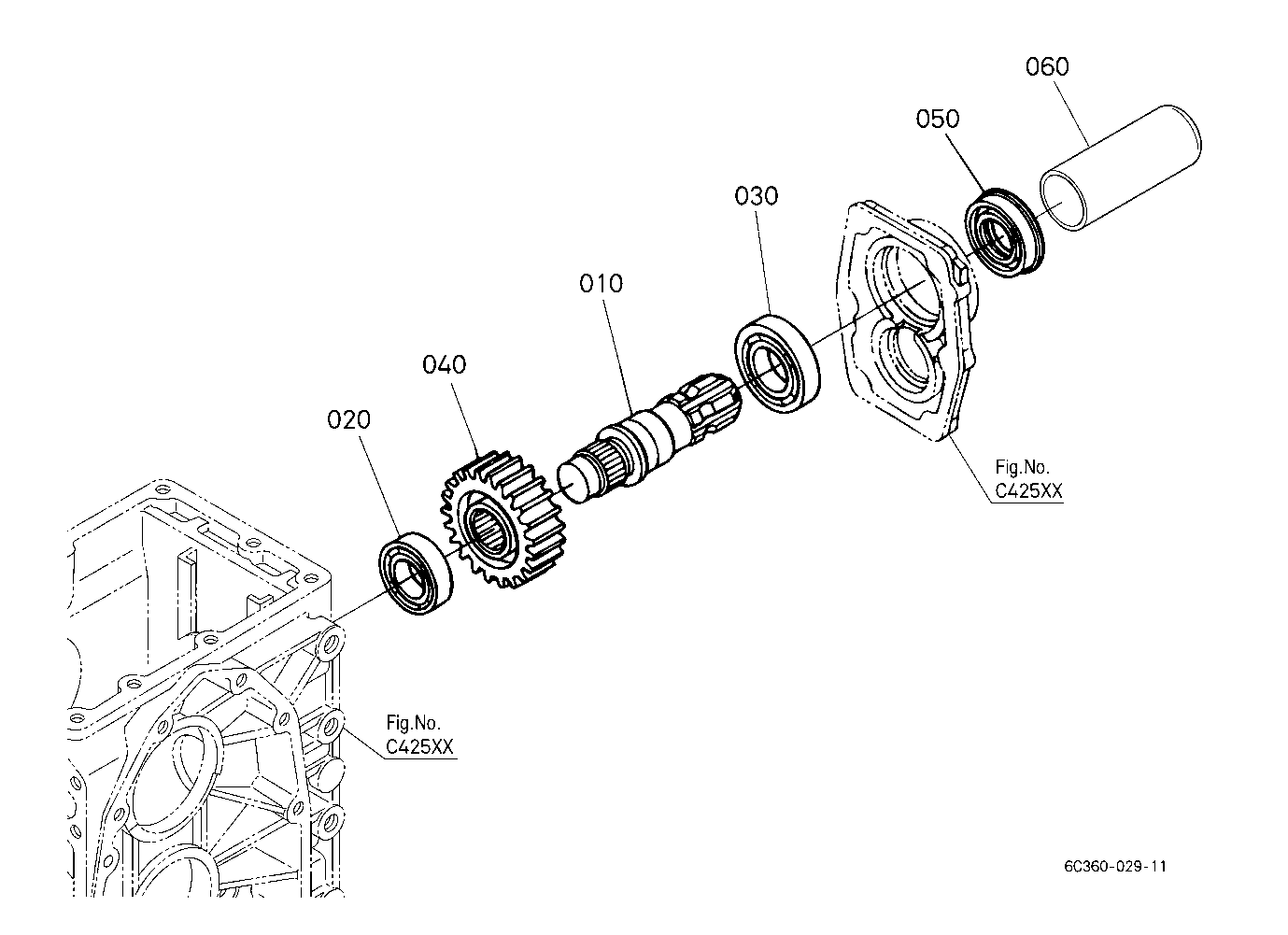 060

050

030

010

040

020

Fig.No.
C425XX

Fig.No.
C425XX

6C360-029-11